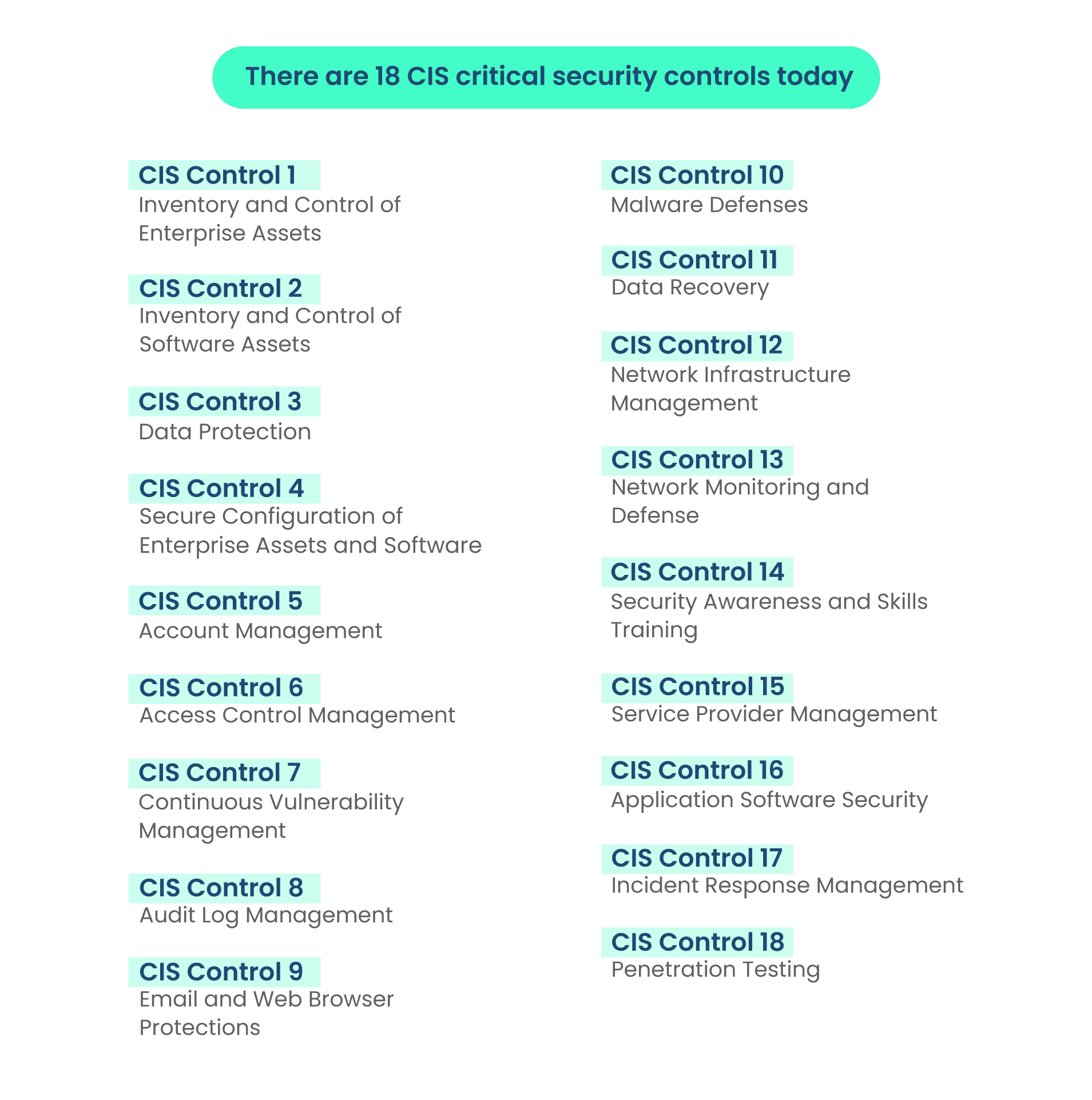 There are 18 CIS critical security controls today

CIS Control 1
Inventory and Control of Enterprise Assets

CIS Control 2
Inventory and Control of Software Assets

CIS Control 3
Data Protection

CIS Control 4
Secure Configuration of Enterprise Assets and Software

CIS Control 5
Account Management

CIS Control 6
Access Control Management

CIS Control 7
Continuous Vulnerability Management

CIS Control 8
Audit Log Management

CIS Control 9
Email and Web Browser Protections

CIS Control 10
Malware Defenses

CIS Control 11
Data Recovery

CIS Control 12
Network Infrastructure Management

CIS Control 13
Network Monitoring and Defense

CIS Control 14
Security Awareness and Skills Training

CIS Control 15
Service Provider Management

CIS Control 16
Application Software Security

CIS Control 17
Incident Response Management

CIS Control 18
Penetration Testing