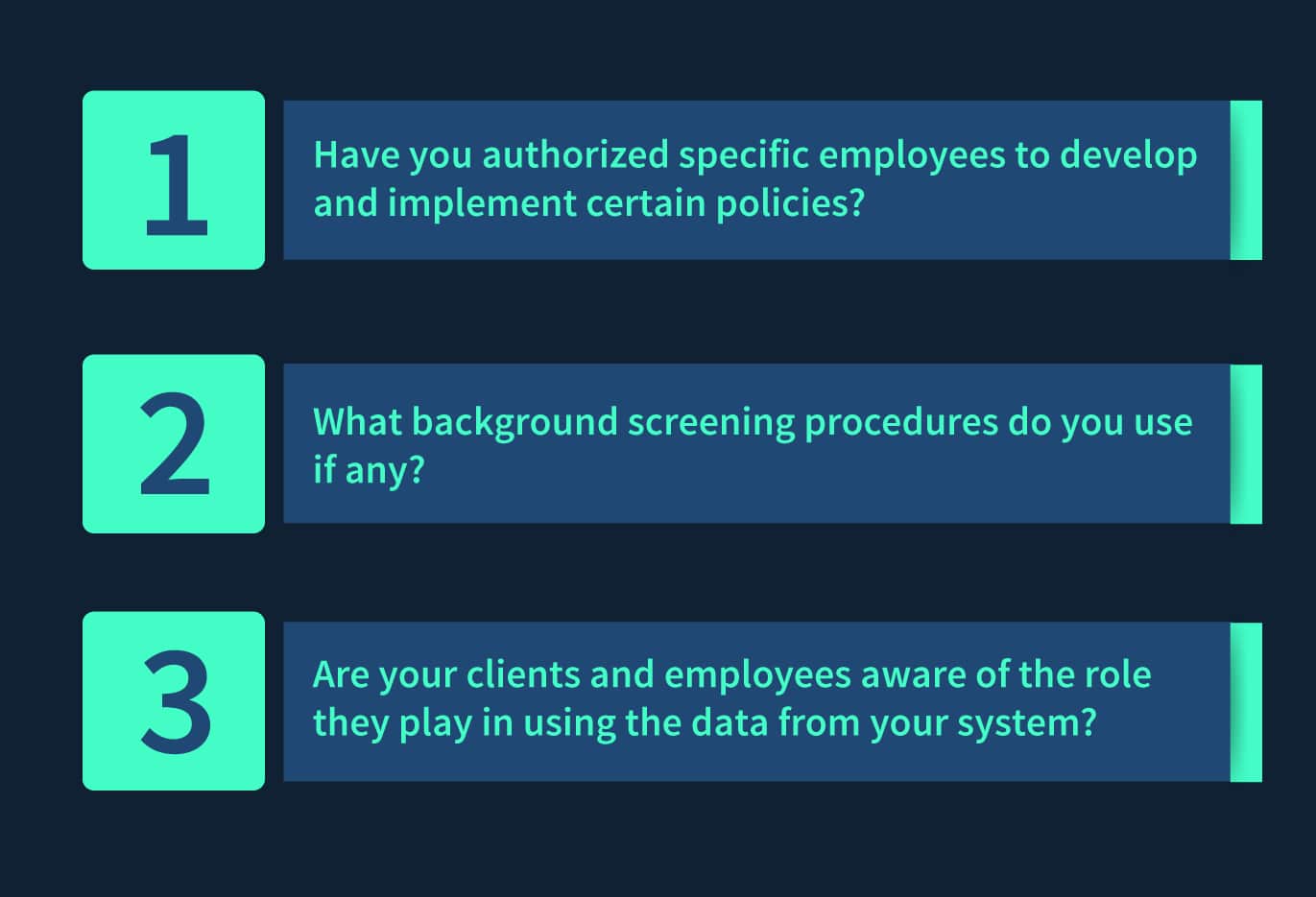 1

Have you authorized specific employees to develop and implement certain policies?

2

What background screening procedures do you use if any?

3

Are your clients and employees aware of the role they play in using the data from your system?