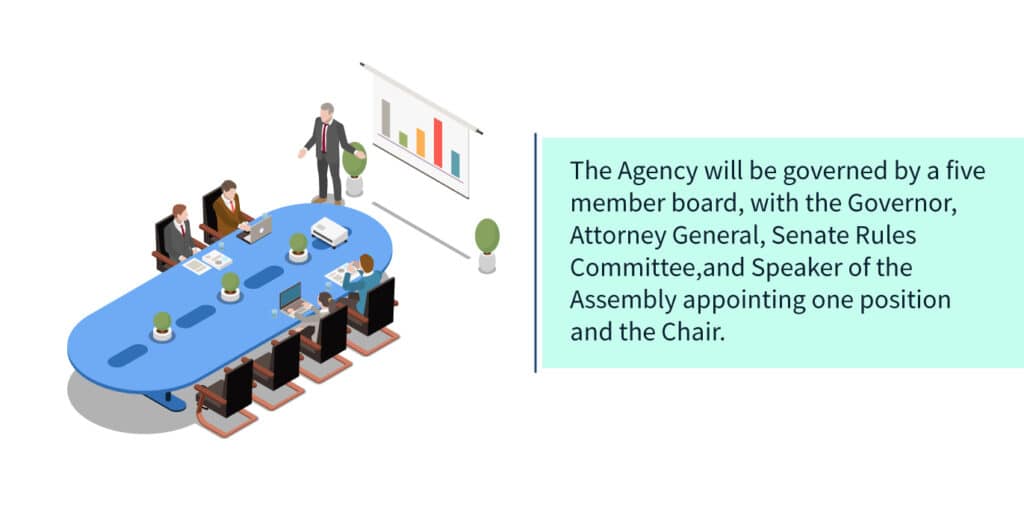 The Agency will be governed by a five member board, with the Governor, Attorney General, Senate Rules Committee,and Speaker of the Assembly appointing one position and the Chair.