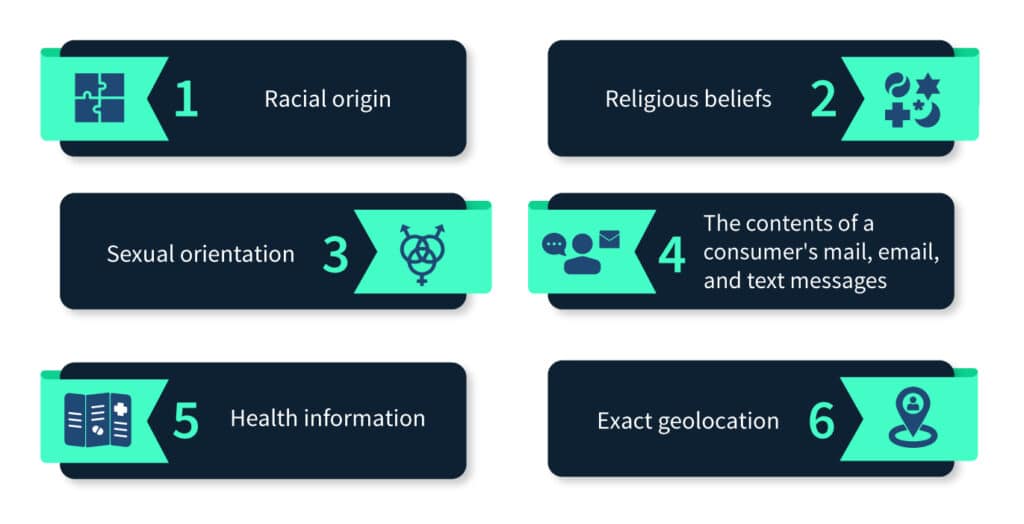 1 Racial origin

Religious beliefs 2

Sexual orientation 3

4 The contents of a consumer's mail, email, and text messages

5 Health information

Exact geolocation 6