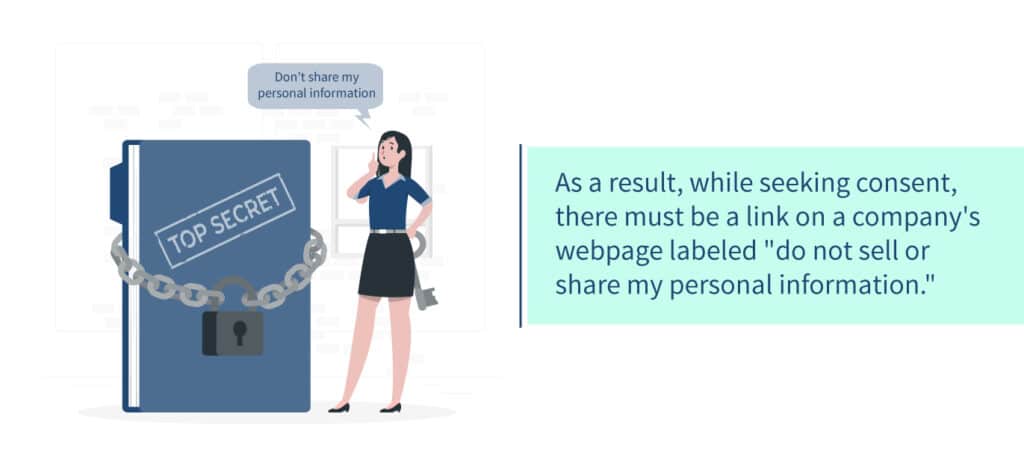 Don't share my personal information

TOP SECRET

As a result, while seeking consent, there must be a link on a company's webpage labeled "do not sell or share my personal information."