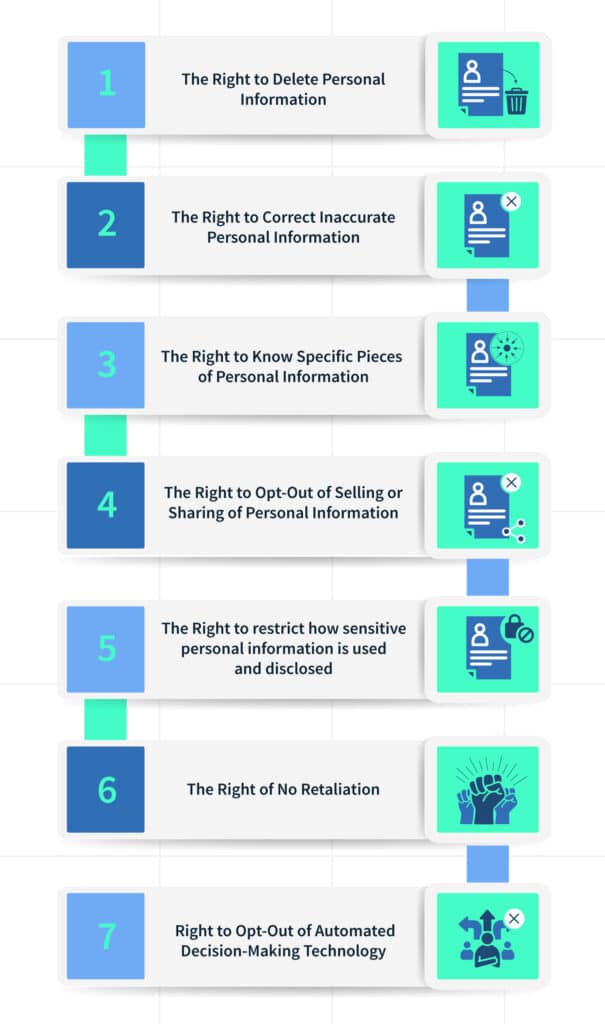 1
The Right to Delete Personal Information

2
The Right to Correct Inaccurate Personal Information

3
The Right to Know Specific Pieces of Personal Information

4
The Right to Opt-Out of Selling or Sharing of Personal Information

5
The Right to restrict how sensitive personal information is used and disclosed

6
The Right of No Retaliation

7
Right to Opt-Out of Automated Decision-Making Technology