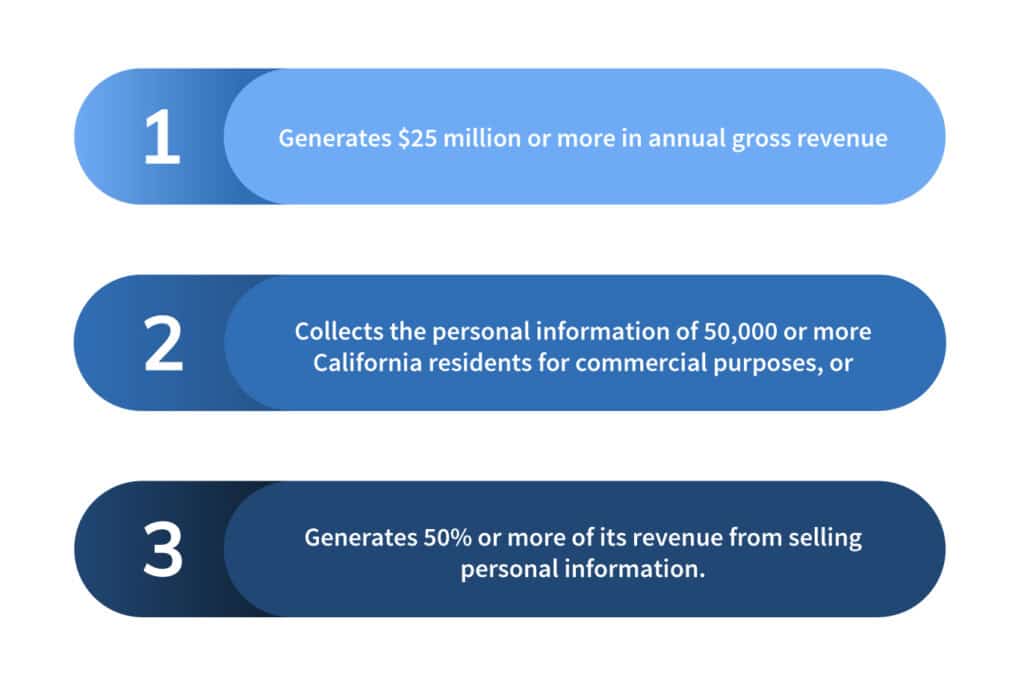 1

Generates \$25 million or more in annual gross revenue

2

Collects the personal information of 50,000 or more California residents for commercial purposes, or

3

Generates 50% or more of its revenue from selling personal information.