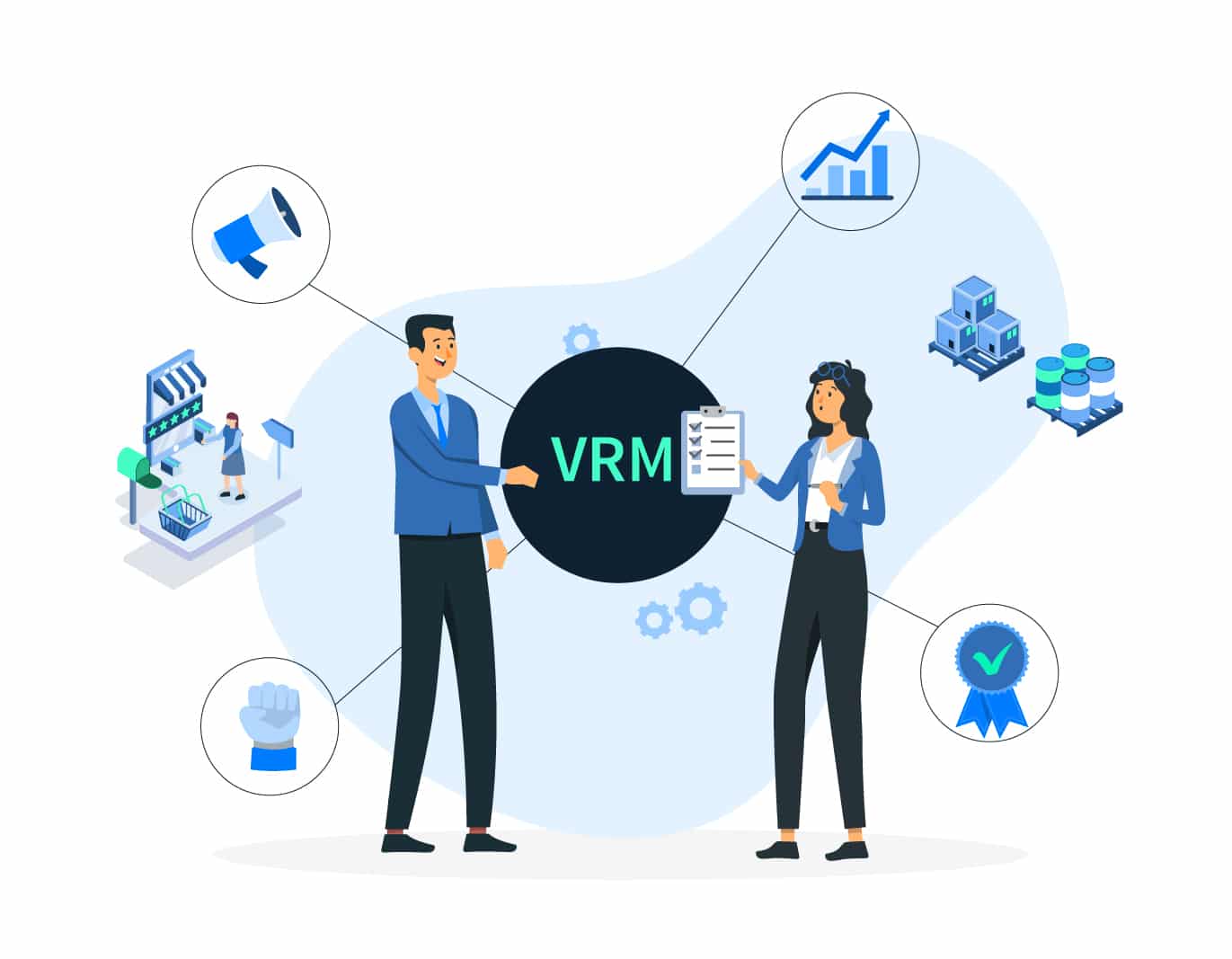 VRM